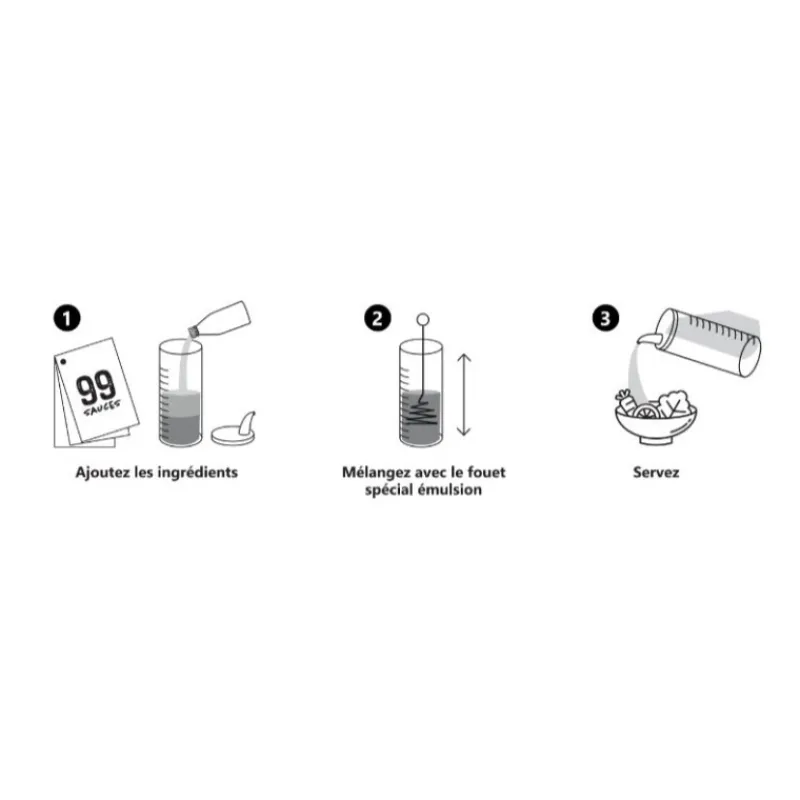 1

99 SAUCES

Ajoutez les ingrédients

2

Mélangez avec le fouet spécial émulsion

3

Servez