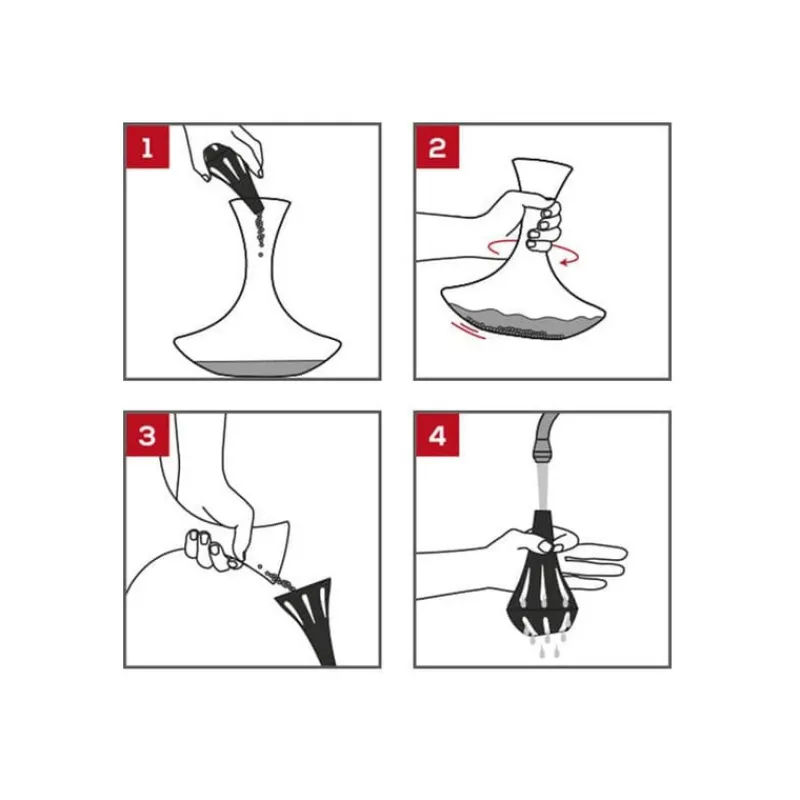 1

2

3

4